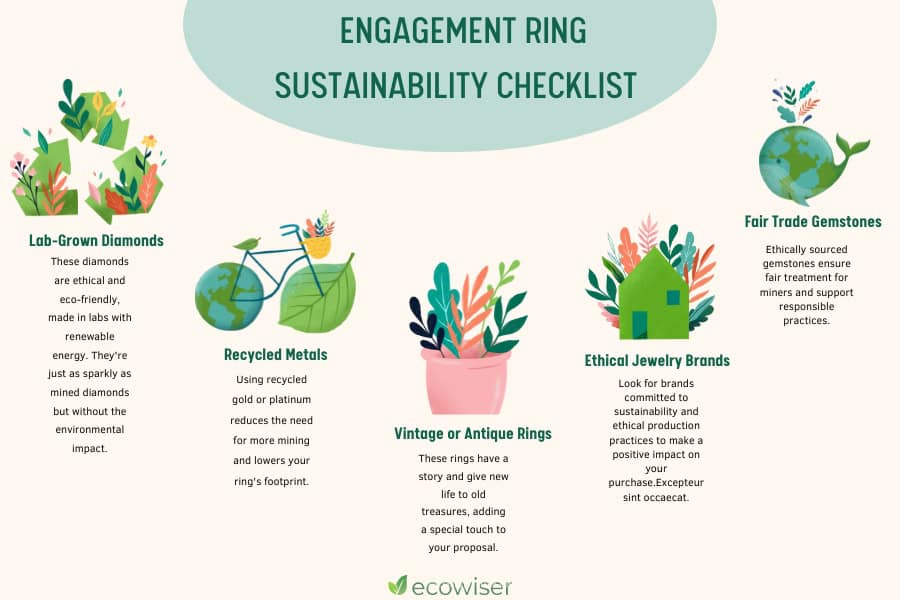 ENGAGEMENT RING SUSTAINABILITY CHECKLIST

Lab-Grown Diamonds

These diamonds are ethical and eco-friendly, made in labs with renewable energy. They're just as sparkly as mined diamonds but without the environmental impact.

Recycled Metals

Using recycled gold or platinum reduces the need for more mining and lowers your ring's footprint.

Vintage or Antique Rings

These rings have a story and give new life to old treasures, adding a special touch to your proposal.

Ethical Jewelry Brands

Look for brands committed to sustainability and ethical production practices to make a positive impact on your purchase.Excepteur sint occaecat.

Fair Trade Gemstones

Ethically sourced gemstones ensure fair treatment for miners and support responsible practices.

ecowiser